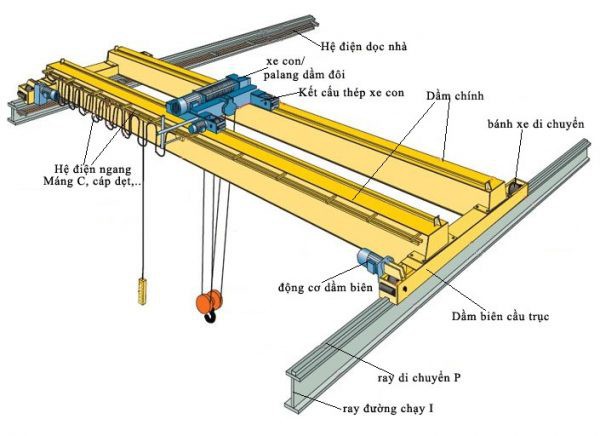 Hệ điện dọc nhà

xe con/
palang dầm đôi

Kết cấu thép xe con

Dầm chính

bánh xe di chuyển

Hệ điện ngang
Máng C, cáp dẹt,..

động cơ dầm biên

Dầm biên cầu trục

ray di chuyển P

ray đường chạy I